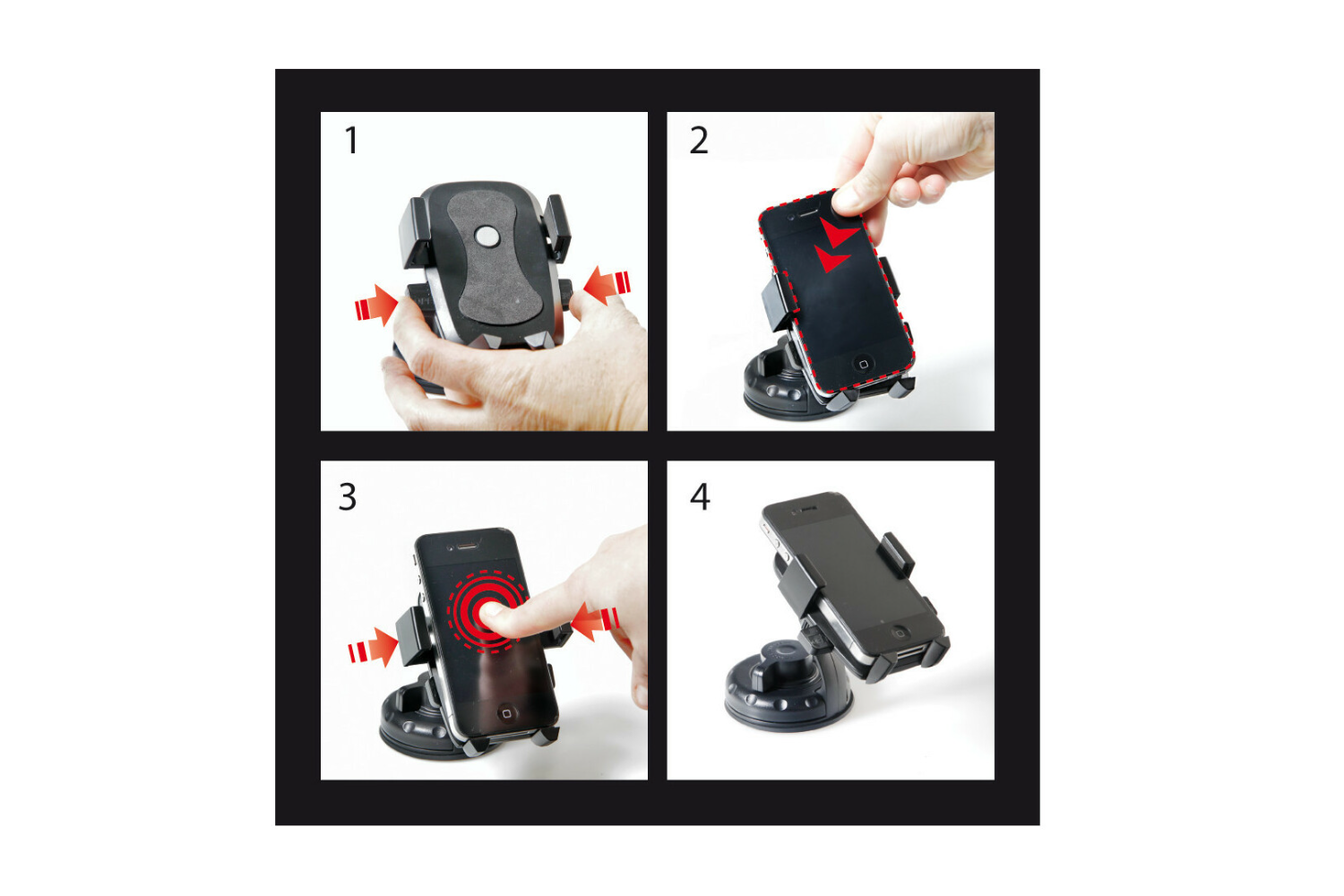 1

2

3

4